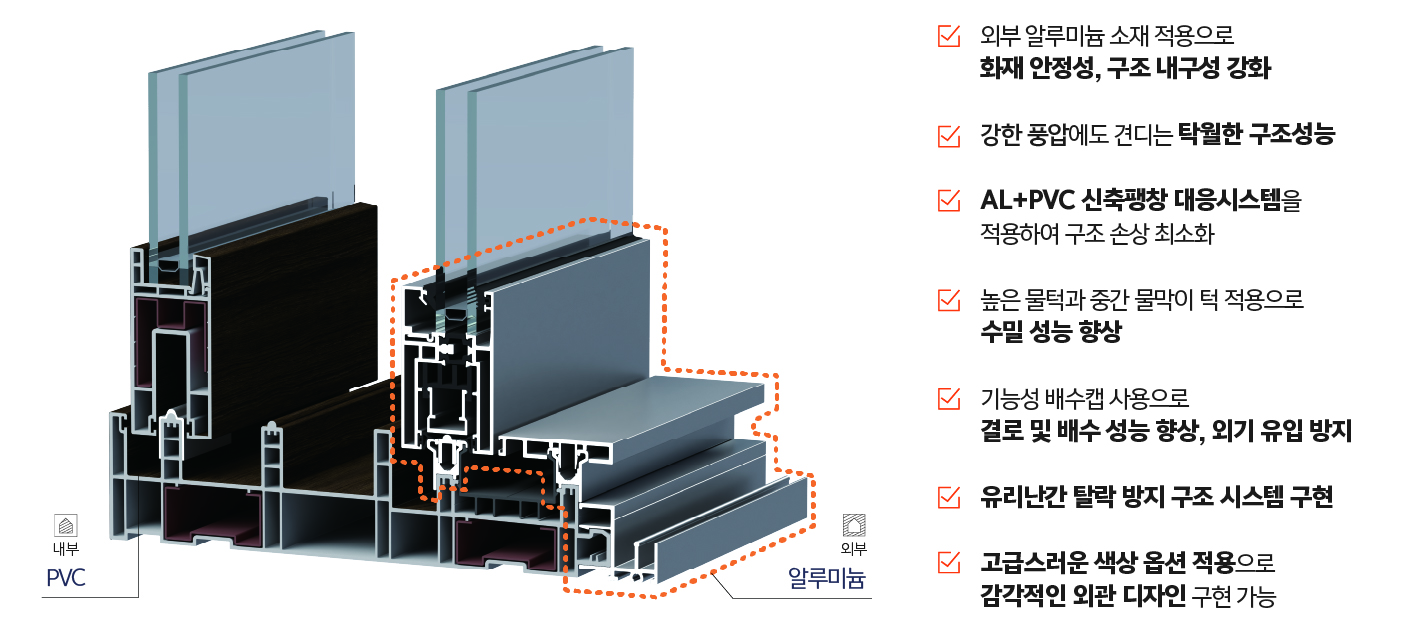 내부
PVC

외부
알루미늄

외부 알루미늄 소재 적용으로
화재 안정성, 구조 내구성 강화

강한 풍압에도 견디는 탁월한 구조성능

AL+PVC 신축팽창 대응시스템을
적용하여 구조 손상 최소화

높은 물턱과 중간 물막이 턱 적용으로
수밀 성능 향상

기능성 배수캡 사용으로
결로 및 배수 성능 향상, 외기 유입 방지

유리난간 탈락 방지 구조 시스템 구현

고급스러운 색상 옵션 적용으로
감각적인 외관 디자인 구현 가능